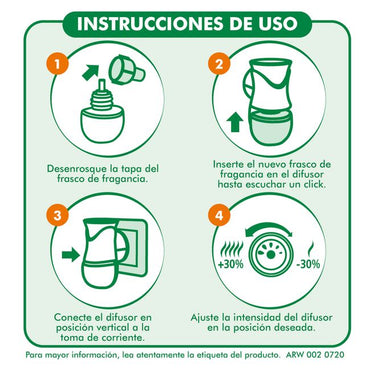 INSTRUCCIONES DE USO

1

Desenrosque la tapa del frasco de fragancia.

2

Inserte el nuevo frasco de fragancia en el difusor hasta escuchar un click.

3

Conecte el difusor en posición vertical a la toma de corriente.

4

+30%

-30%

Ajuste la intensidad del difusor en la posición deseada.

Para mayor información, lea atentamente la etiqueta del producto. ARW 002 0720