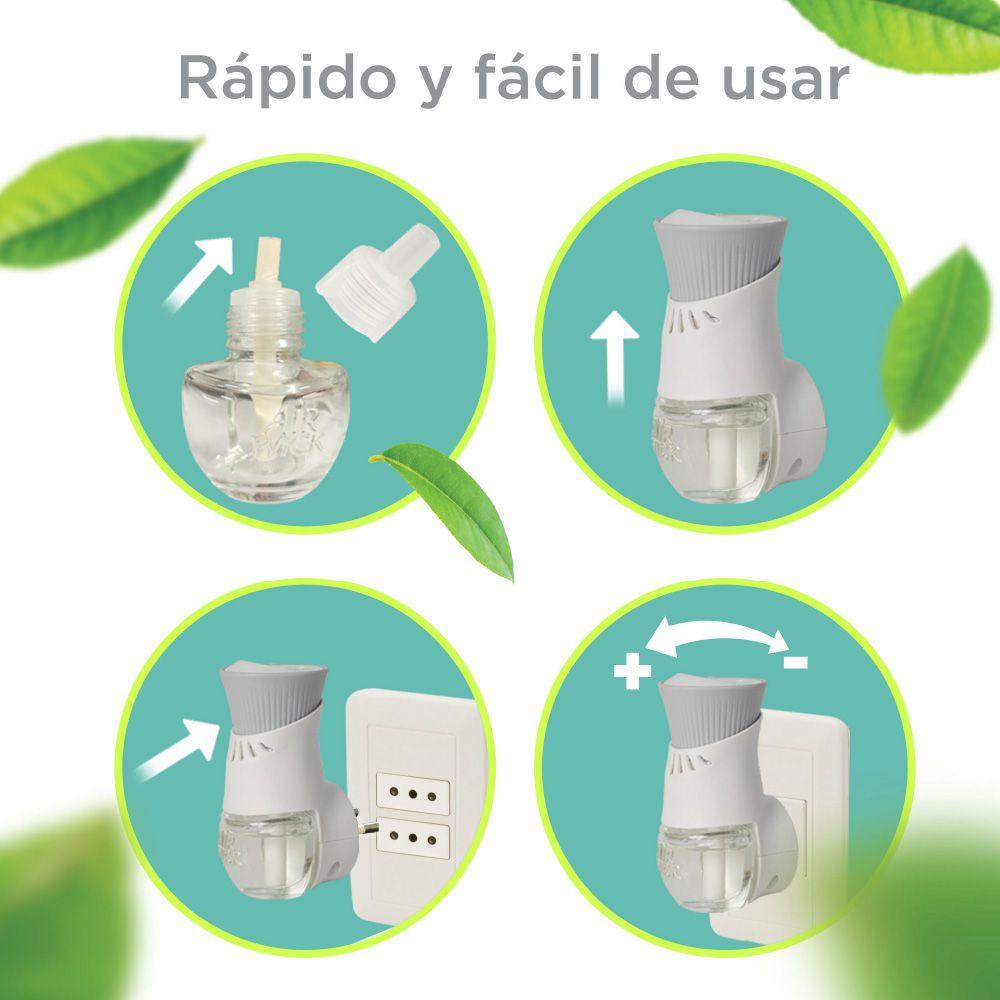 Rápido y fácil de usar

AIR WICK

+

-