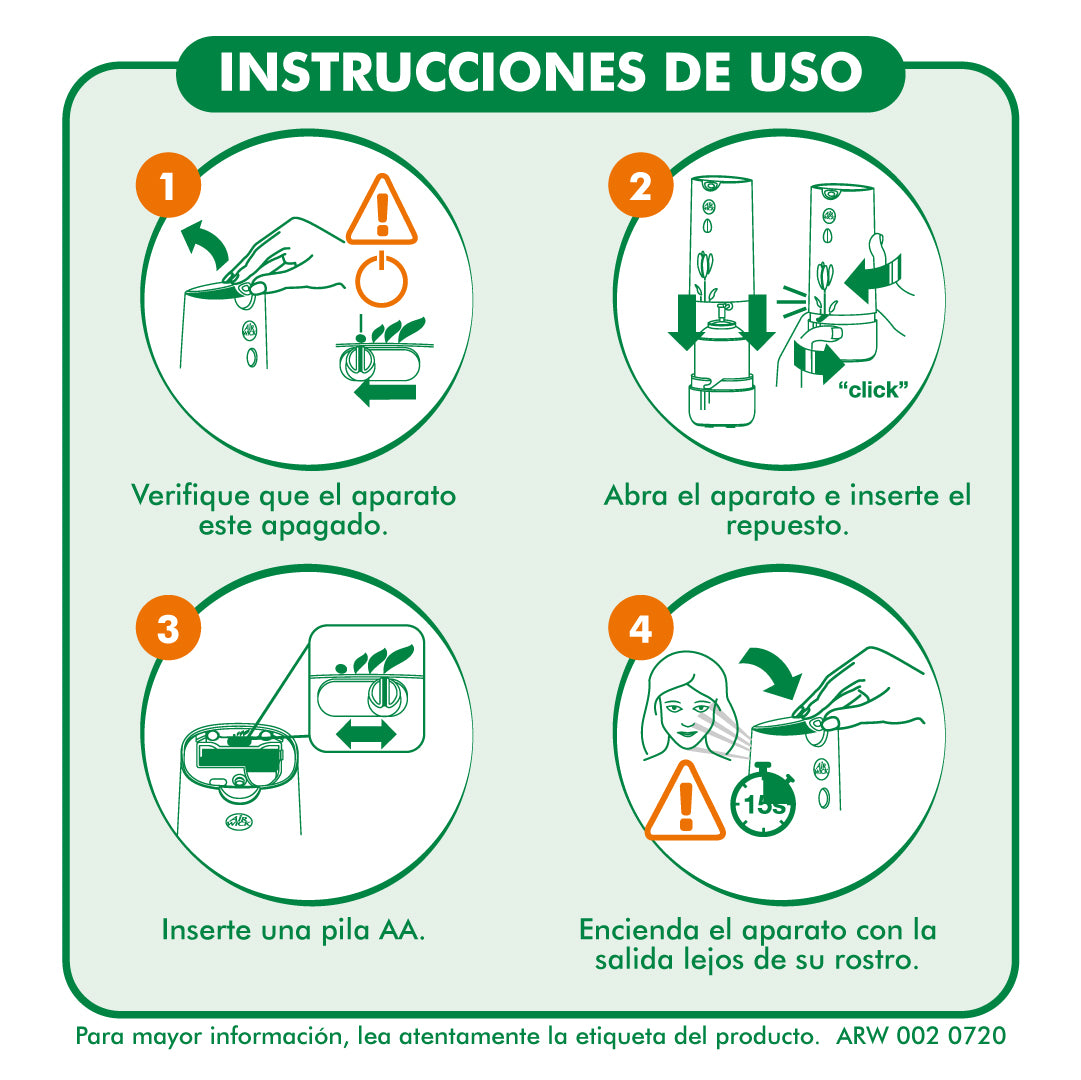 INSTRUCCIONES DE USO

1

Verifique que el aparato este apagado.

2

"click"

Abra el aparato e inserte el repuesto.

3

Inserte una pila AA.

4

15s

Encienda el aparato con la salida lejos de su rostro.

Para mayor información, lea atentamente la etiqueta del producto. ARW 002 0720