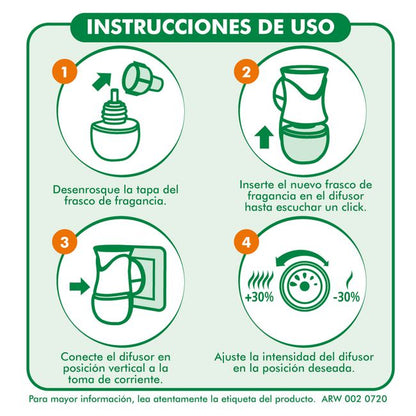 INSTRUCCIONES DE USO

1

Desenrosque la tapa del frasco de fragancia.

2

Inserte el nuevo frasco de fragancia en el difusor hasta escuchar un click.

3

Conecte el difusor en posición vertical a la toma de corriente.

4

+30%

-30%

Ajuste la intensidad del difusor en la posición deseada.

Para mayor información, lea atentamente la etiqueta del producto. ARW 002 0720