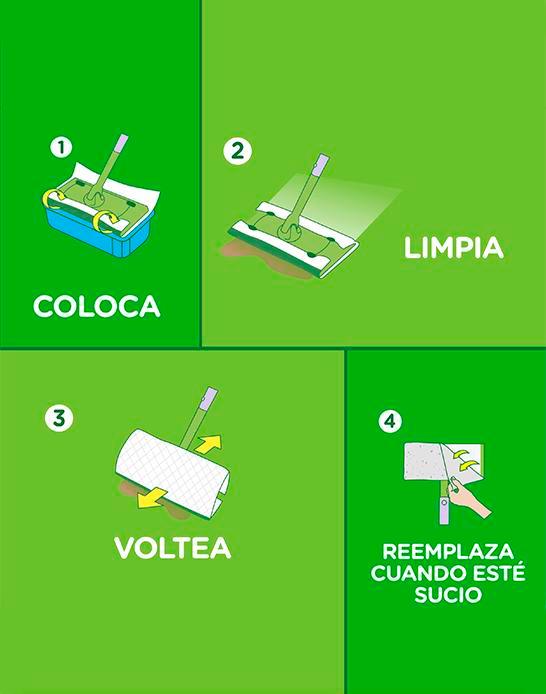 1
COLOCA

2
LIMPIA

3
VOLTEA

4
REEMPLAZA CUANDO ESTÉ SUCIO